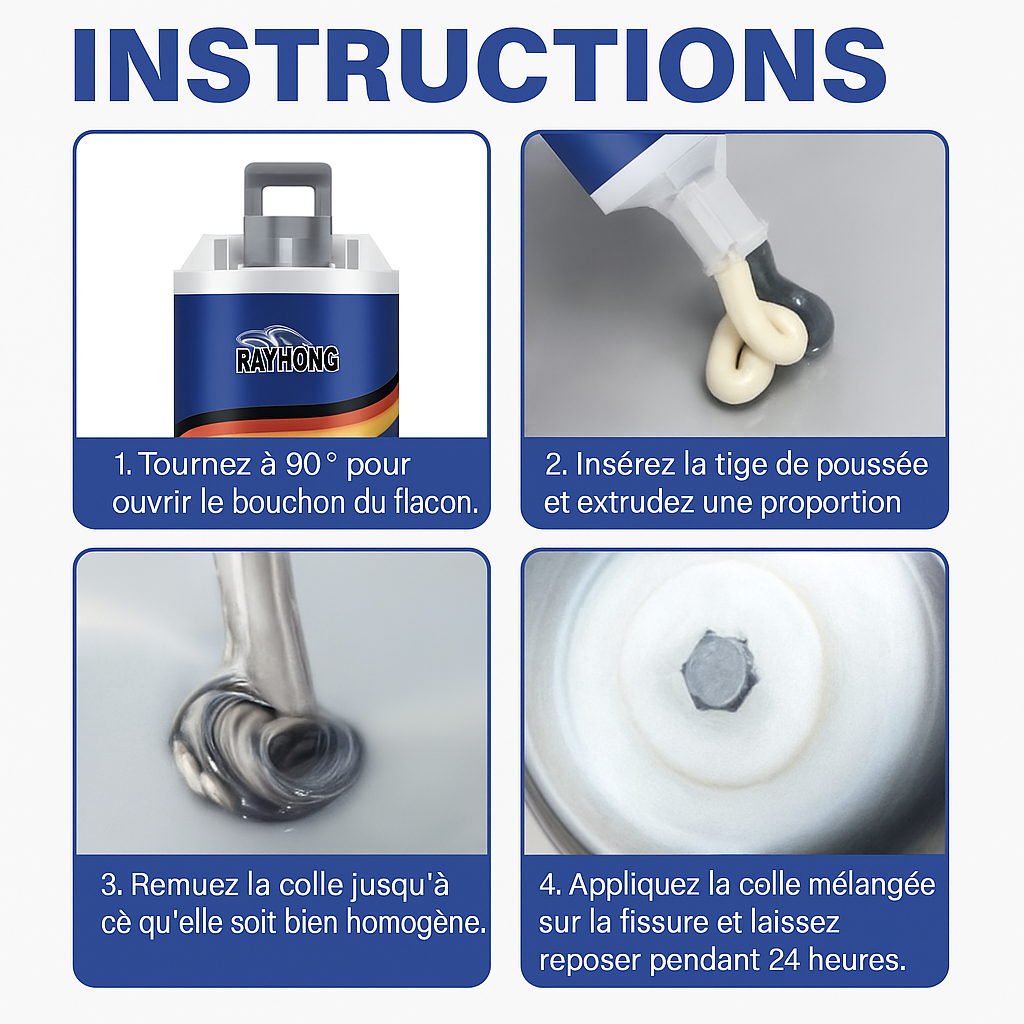 INSTRUCTIONS

RAYHONG

1. Tournez à 90° pour ouvrir le bouchon du flacon.

2. Insérez la tige de poussée et extrudez une proportion

3. Remuez la colle jusqu'à cè qu'elle soit bien homogène.

4. Appliquez la colle mélangée sur la fissure et laissez reposer pendant 24 heures.